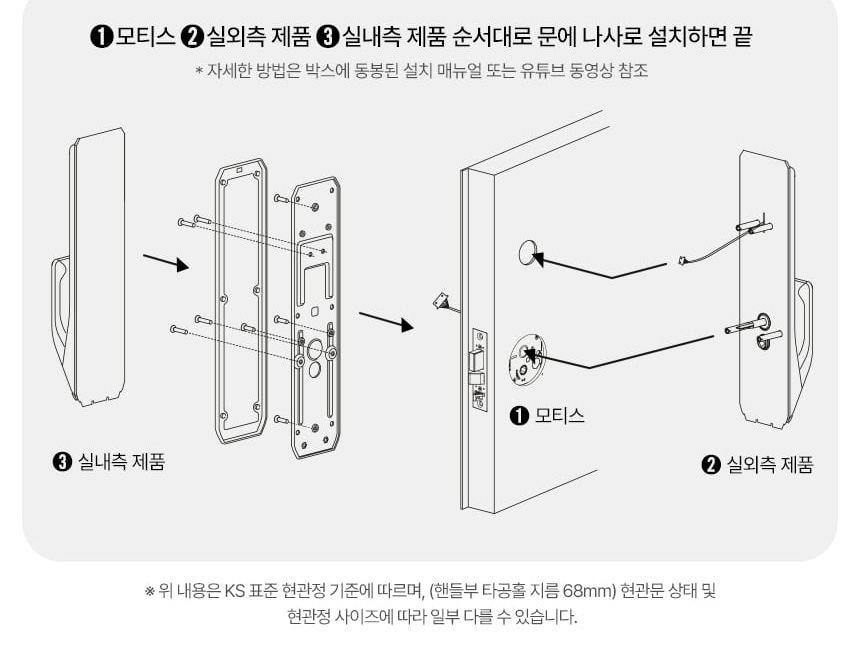 ❶모티스 ❷실외측 제품 ❸실내측 제품 순서대로 문에 나사로 설치하면 끝
* 자세한 방법은 박스에 동봉된 설치 매뉴얼 또는 유튜브 동영상 참조

❸ 실내측 제품

❶ 모티스

❷ 실외측 제품

※ 위 내용은 KS 표준 현관정 기준에 따르며, (핸들부 타공홀 지름 68mm) 현관문 상태 및 현관정 사이즈에 따라 일부 다를 수 있습니다.