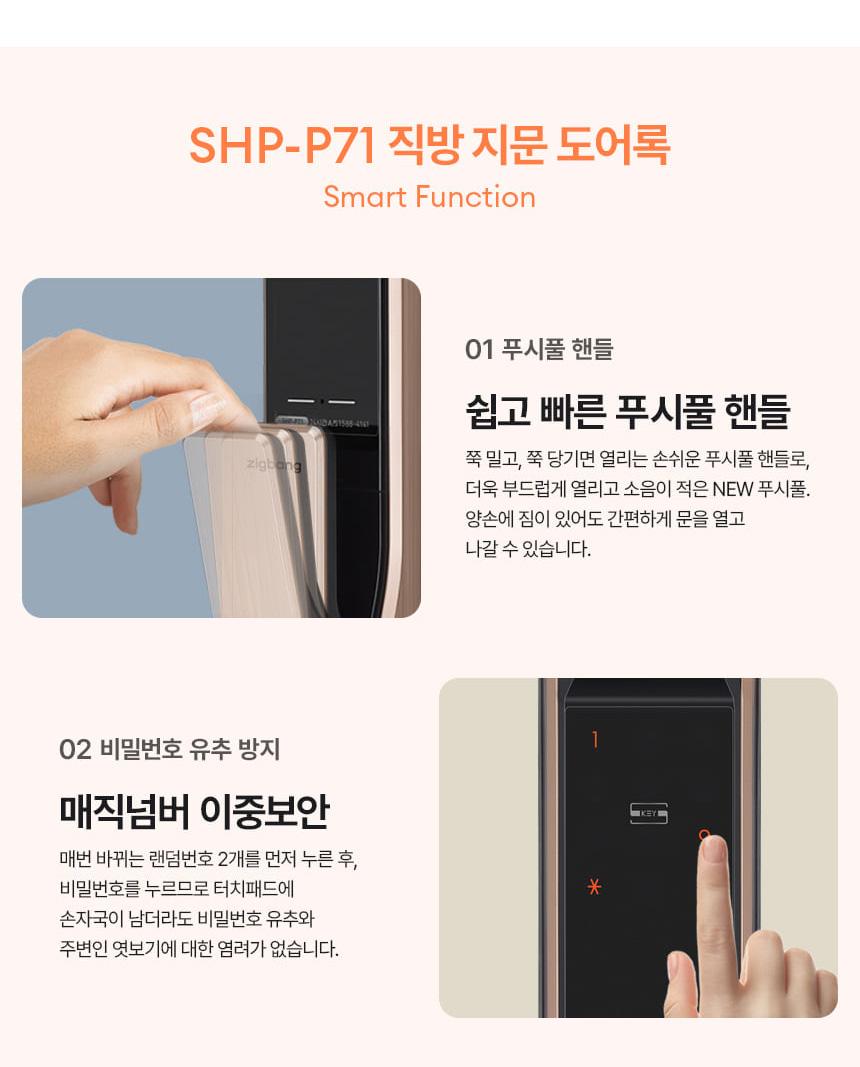 SHP-P71 직방 지문 도어록

Smart Function

zigbang

01 푸시풀 핸들

쉽고 빠른 푸시풀 핸들

쭉 밀고, 쭉 당기면 열리는 손쉬운 푸시풀 핸들로, 더욱 부드럽게 열리고 소음이 적은 NEW 푸시풀. 양손에 짐이 있어도 간편하게 문을 열고 나갈 수 있습니다.

02 비밀번호 유추 방지

매직넘버 이중보안

매번 바뀌는 랜덤번호 2개를 먼저 누른 후, 비밀번호를 누르므로 터치패드에 손자국이 남더라도 비밀번호 유추와 주변인 엿보기에 대한 염려가 없습니다.

1

KEY

*