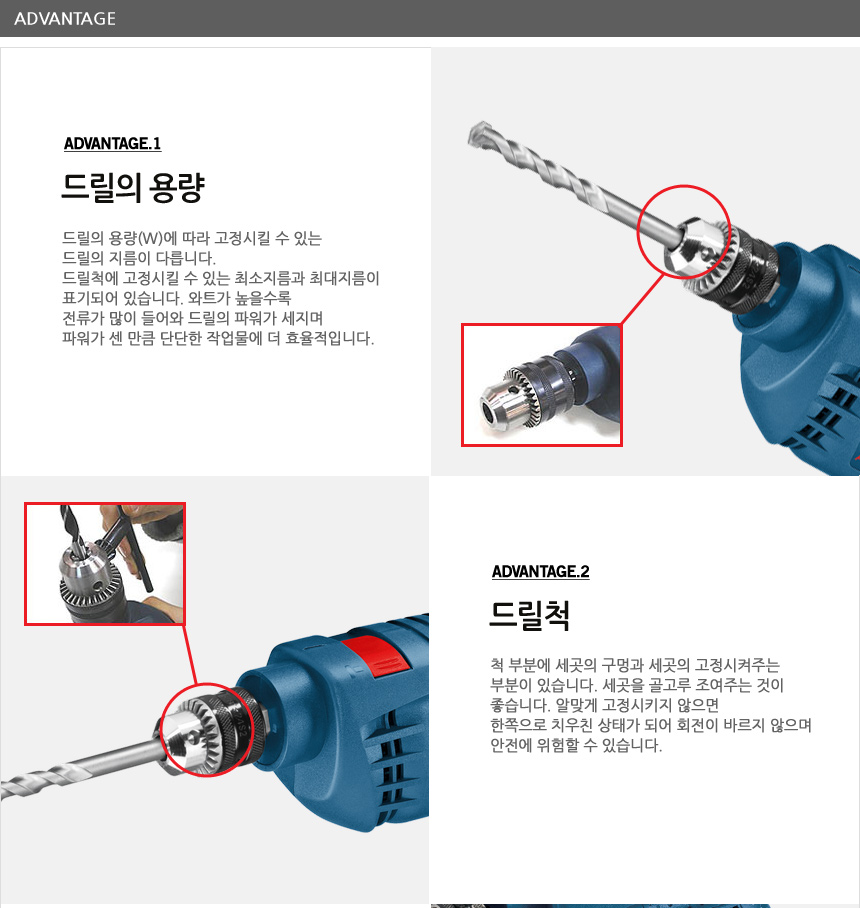 ADVANTAGE

ADVANTAGE.1

드릴의 용량

드릴의 용량(W)에 따라 고정시킬 수 있는 드릴의 지름이 다릅니다.
드릴척에 고정시킬 수 있는 최소지름과 최대지름이 표기되어 있습니다. 와트가 높을수록 전류가 많이 들어와 드릴의 파워가 세지며 파워가 센 만큼 단단한 작업물에 더 효율적입니다.

ADVANTAGE.2

드릴척

척 부분에 세곳의 구멍과 세곳의 고정시켜주는 부분이 있습니다. 세곳을 골고루 조여주는 것이 좋습니다. 알맞게 고정시키지 않으면 한쪽으로 치우친 상태가 되어 회전이 바르지 않으며 안전에 위험할 수 있습니다.